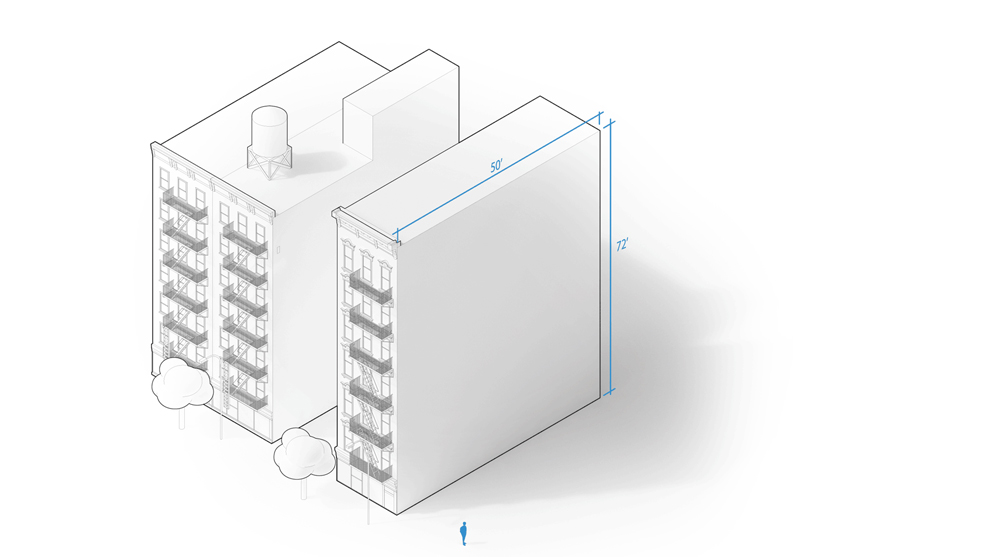 50'

72'